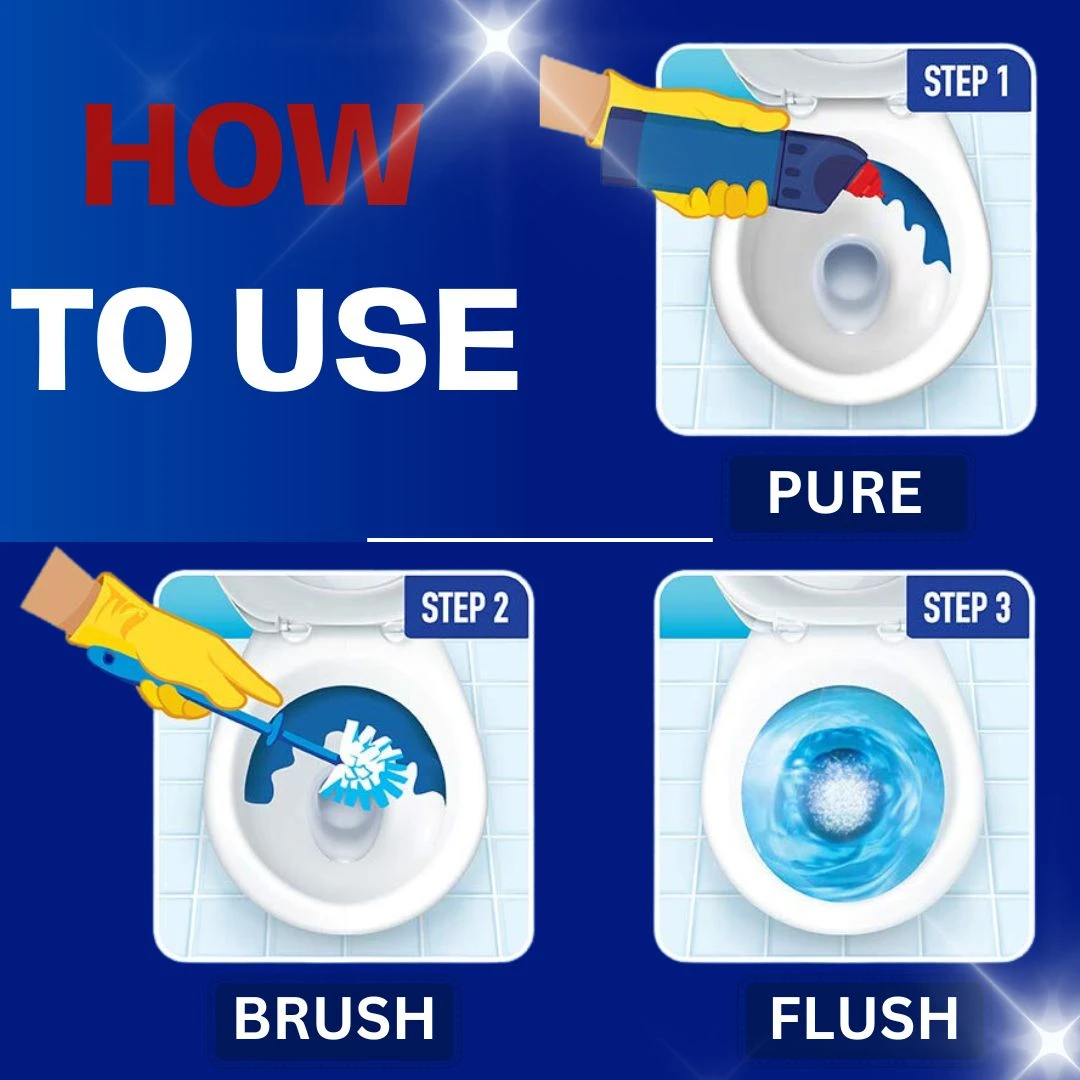 HOW
TO USE

STEP 1
PURE

STEP 2
BRUSH

STEP 3
FLUSH